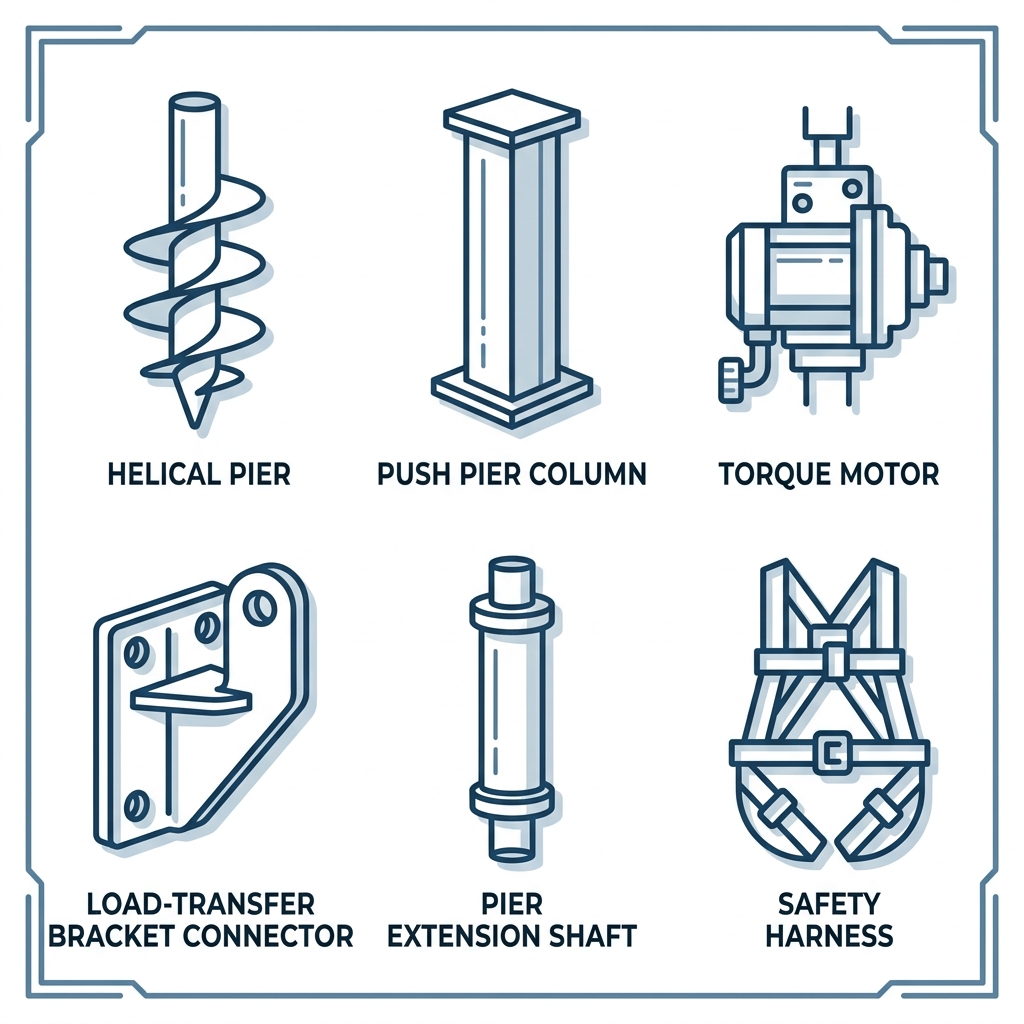 HELICAL PIER

PUSH PIER COLUMN

TORQUE MOTOR

LOAD-TRANSFER BRACKET CONNECTOR

PIER EXTENSION SHAFT

SAFETY HARNESS