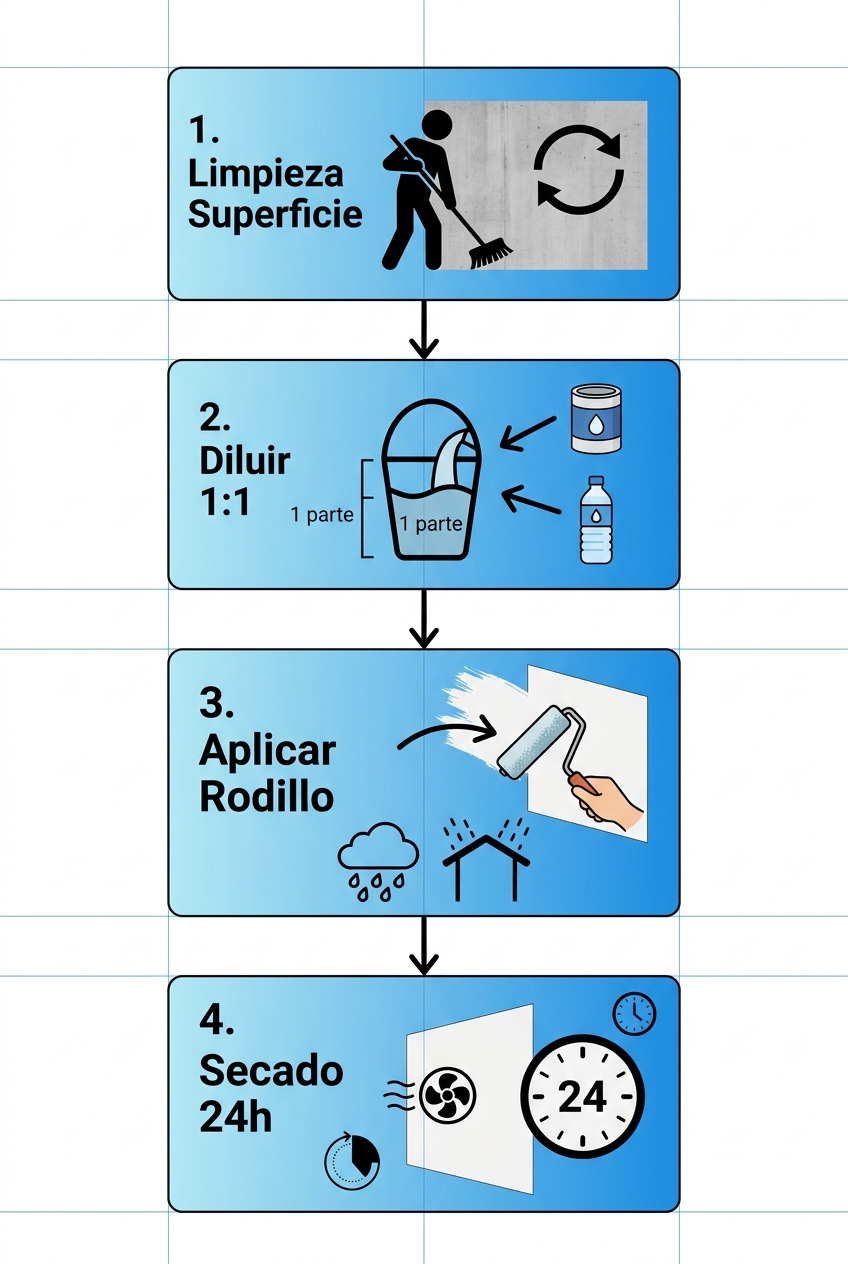 1.
Limpieza
Superficie

2.
Diluir
1:1

1 parte

1 parte

3.
Aplicar
Rodillo

4.
Secado
24h

24