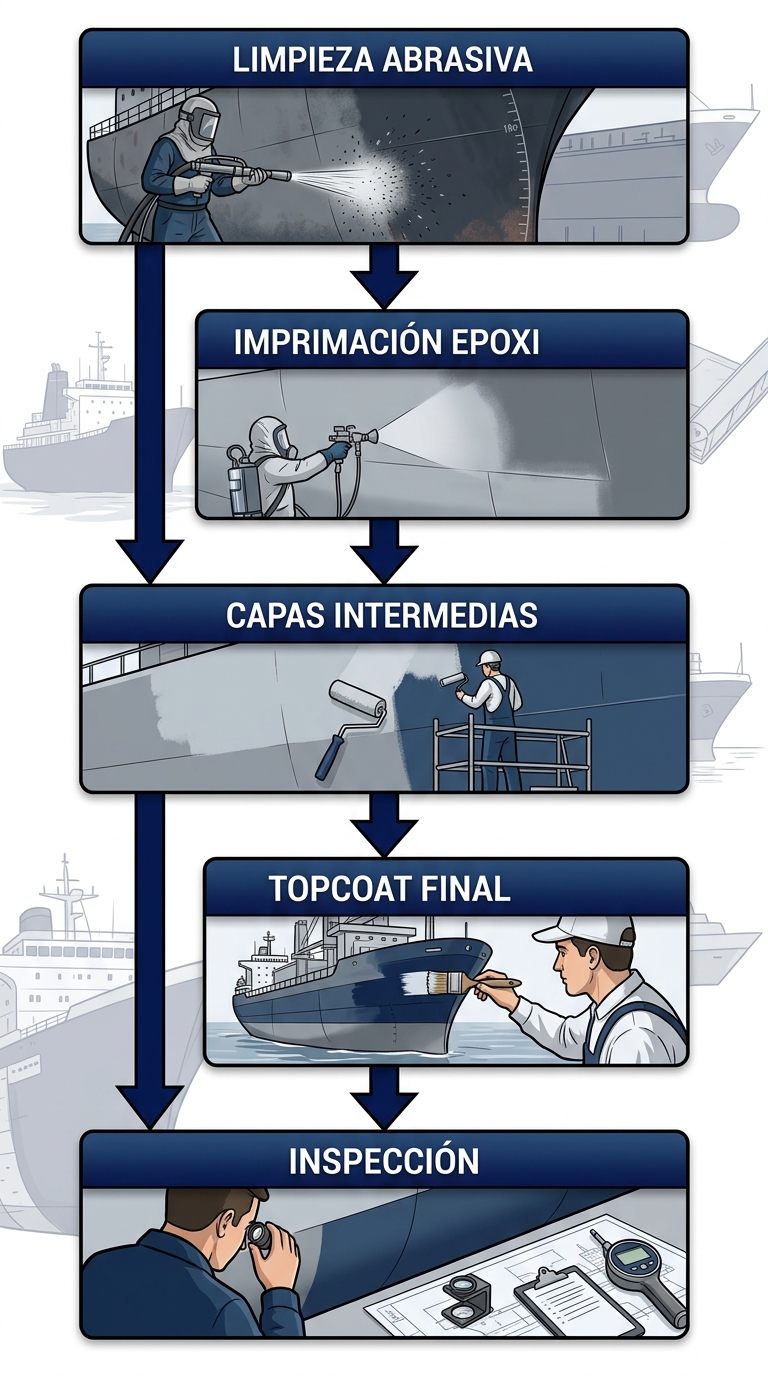 LIMPIEZA ABRASIVA

IMPRIMACIÓN EPOXI

CAPAS INTERMEDIAS

TOPCOAT FINAL

INSPECCIÓN