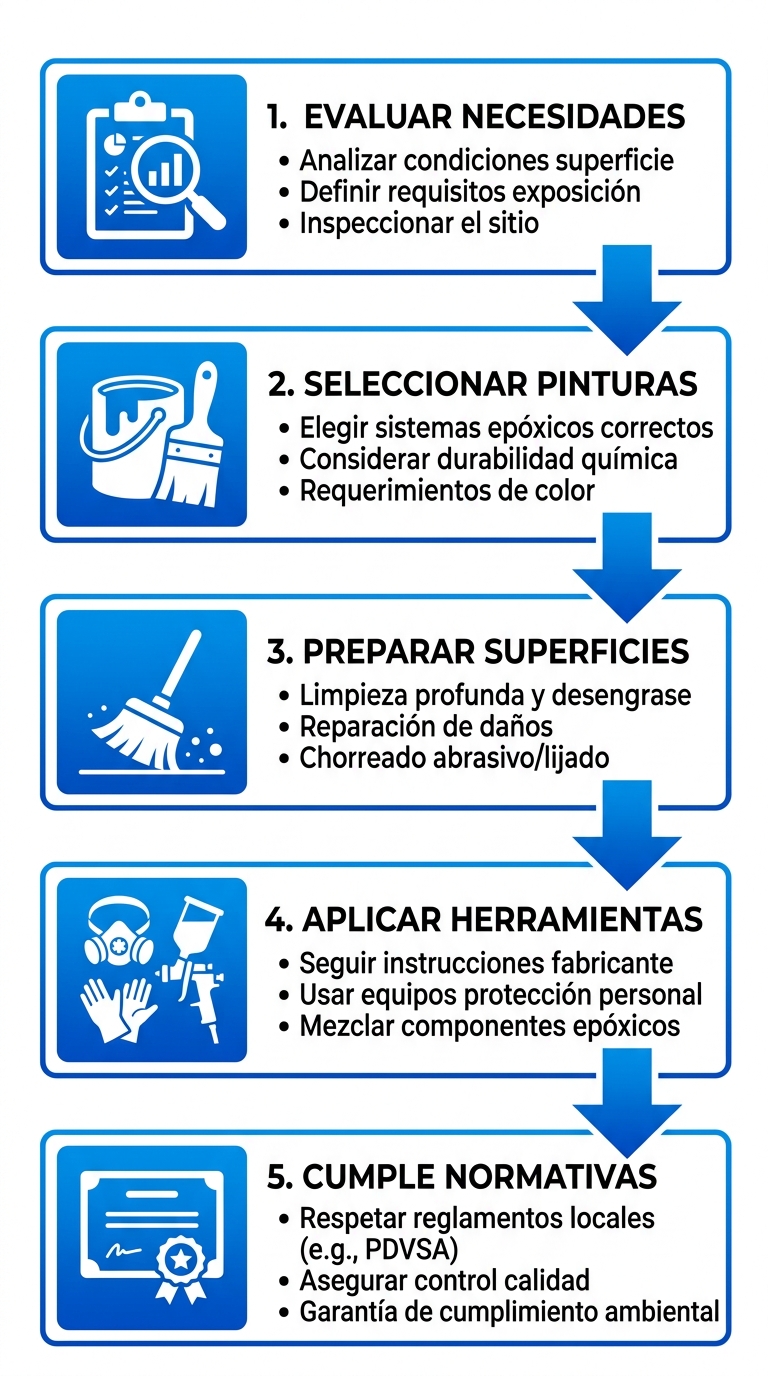 1. EVALUAR NECESIDADES
• Analizar condiciones superficie
• Definir requisitos exposición
• Inspeccionar el sitio

2. SELECCIONAR PINTURAS
• Elegir sistemas epóxicos correctos
• Considerar durabilidad química
• Requerimientos de color

3. PREPARAR SUPERFICIES
• Limpieza profunda y desengrase
• Reparación de daños
• Chorreado abrasivo/lijado

4. APLICAR HERRAMIENTAS
• Seguir instrucciones fabricante
• Usar equipos protección personal
• Mezclar componentes epóxicos

5. CUMPLE NORMATIVAS
• Respetar reglamentos locales (e.g., PDVSA)
• Asegurar control calidad
• Garantía de cumplimiento ambiental