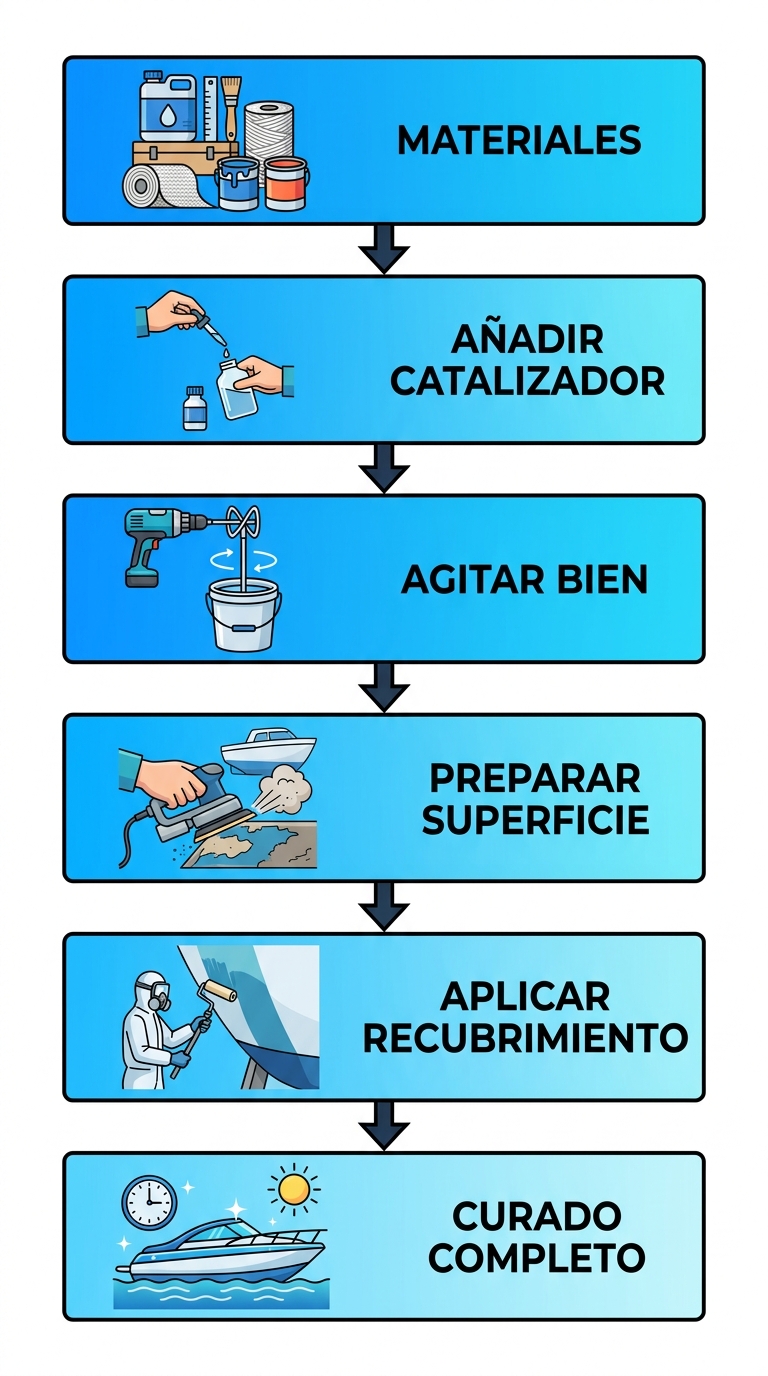 MATERIALES

AÑADIR CATALIZADOR

AGITAR BIEN

PREPARAR SUPERFICIE

APLICAR RECUBRIMIENTO

CURADO COMPLETO