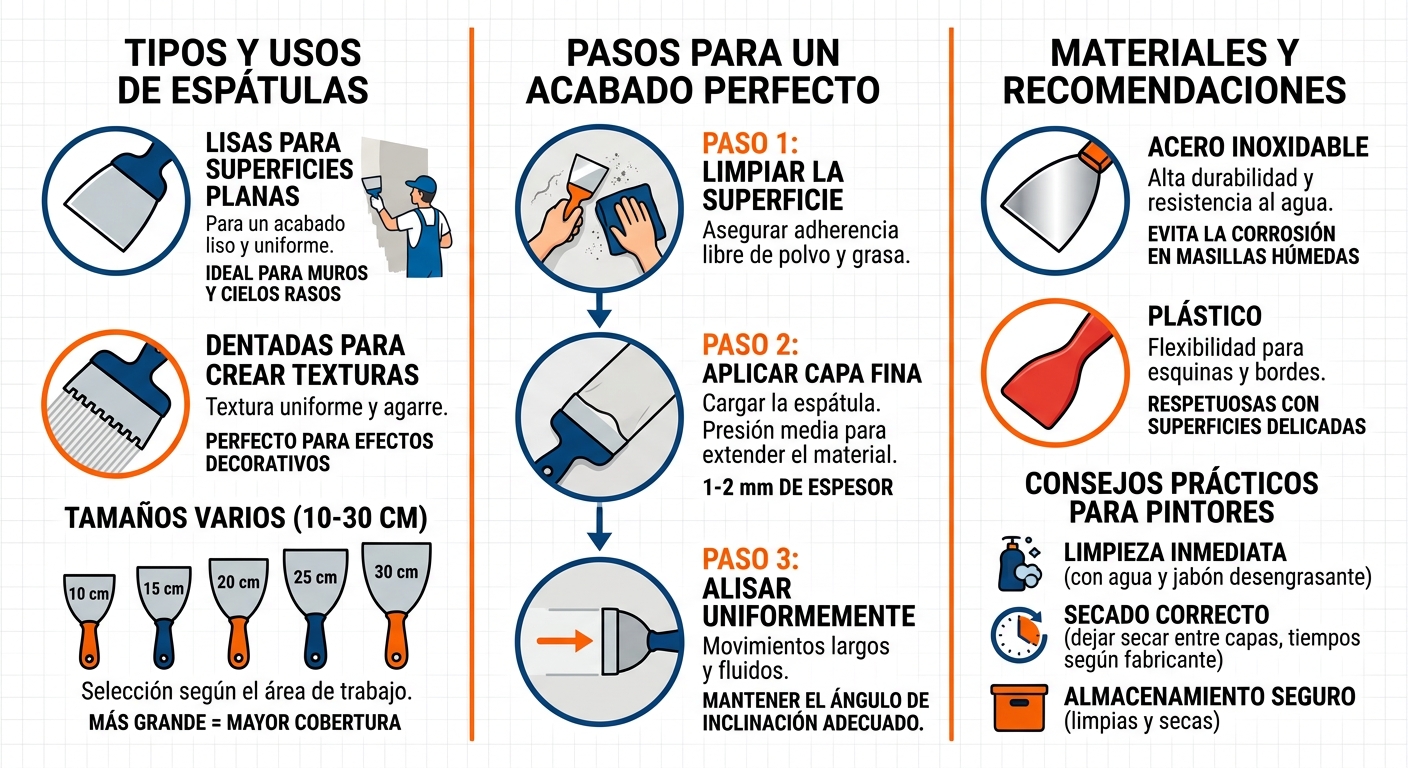 TIPOS Y USOS DE ESPÁTULAS

LISAS PARA SUPERFICIES PLANAS
Para un acabado liso y uniforme.
IDEAL PARA MUROS Y CIELOS RASOS

DENTADAS PARA CREAR TEXTURAS
Textura uniforme y agarre.
PERFECTO PARA EFECTOS DECORATIVOS

TAMAÑOS VARIOS (10-30 CM)

10 cm
15 cm
20 cm
25 cm
30 cm

Selección según el área de trabajo.
MÁS GRANDE = MAYOR COBERTURA

PASOS PARA UN ACABADO PERFECTO

PASO 1:
LIMPIAR LA SUPERFICIE
Asegurar adherencia libre de polvo y grasa.

PASO 2:
APLICAR CAPA FINA
Cargar la espátula. Presión media para extender el material.
1-2 mm DE ESPESOR

PASO 3:
ALISAR UNIFORMEMENTE
Movimientos largos y fluidos.
MANTENER EL ÁNGULO DE INCLINACIÓN ADECUADO.

MATERIALES Y RECOMENDACIONES

ACERO INOXIDABLE
Alta durabilidad y resistencia al agua.
EVITA LA CORROSIÓN EN MASILLAS HÚMEDAS

PLÁSTICO
Flexibilidad para esquinas y bordes.
RESPETUOSAS CON SUPERFICIES DELICADAS

CONSEJOS PRÁCTICOS PARA PINTORES

LIMPIEZA INMEDIATA
(con agua y jabón desengrasante)

SECADO CORRECTO
(dejar secar entre capas, tiempos según fabricante)

ALMACENAMIENTO SEGURO
(limpias y secas)