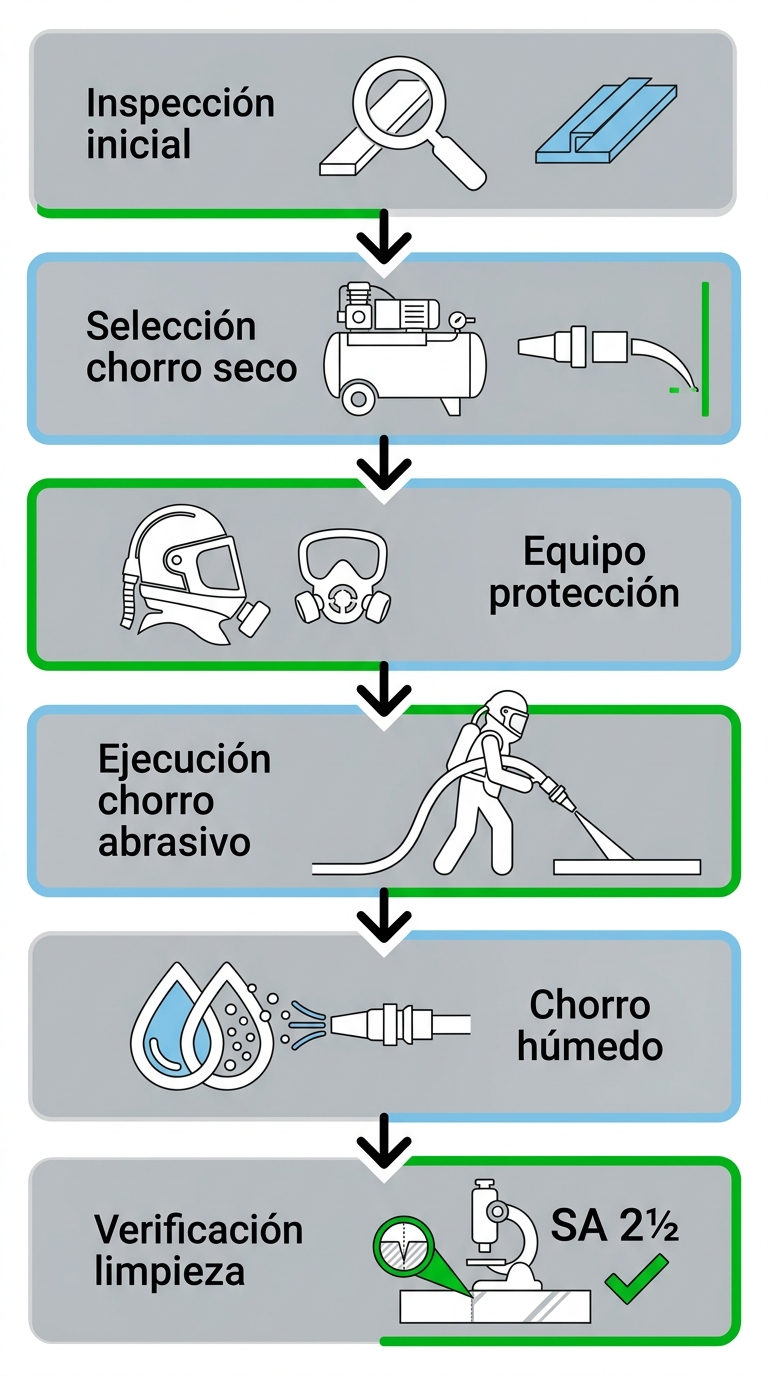 Inspección inicial

Selección chorro seco

Equipo protección

Ejecución chorro abrasivo

Chorro húmedo

Verificación limpieza

SA 2½