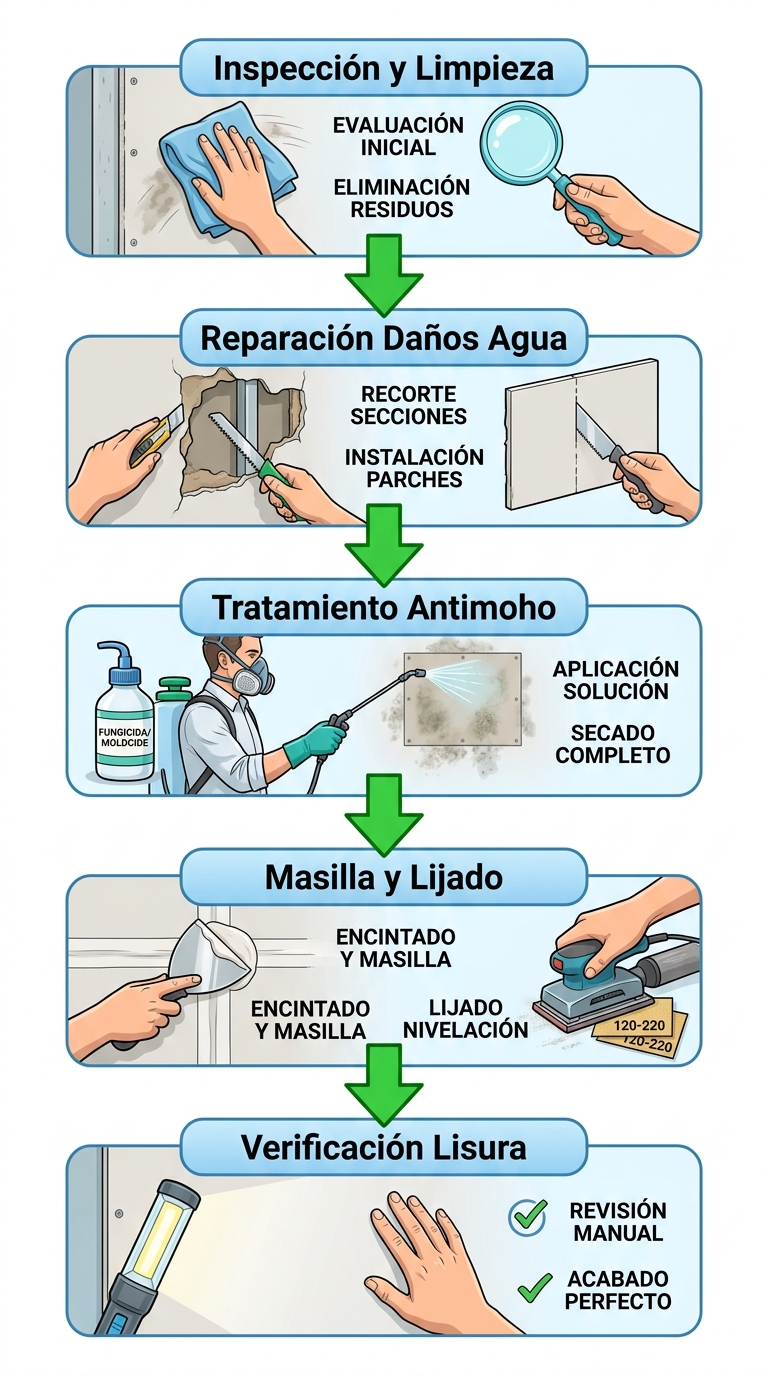 Inspección y Limpieza

EVALUACIÓN INICIAL

ELIMINACIÓN RESIDUOS

Reparación Daños Agua

RECORTE SECCIONES

INSTALACIÓN PARCHES

Tratamiento Antimoho

FUNGICIDA/ MOLDCIDE

APLICACIÓN SOLUCIÓN

SECADO COMPLETO

Masilla y Lijado

ENCINTADO Y MASILLA

ENCINTADO Y MASILLA

LIJADO NIVELACIÓN

120-220

120-220

Verificación Lisura

REVISIÓN MANUAL

ACABADO PERFECTO