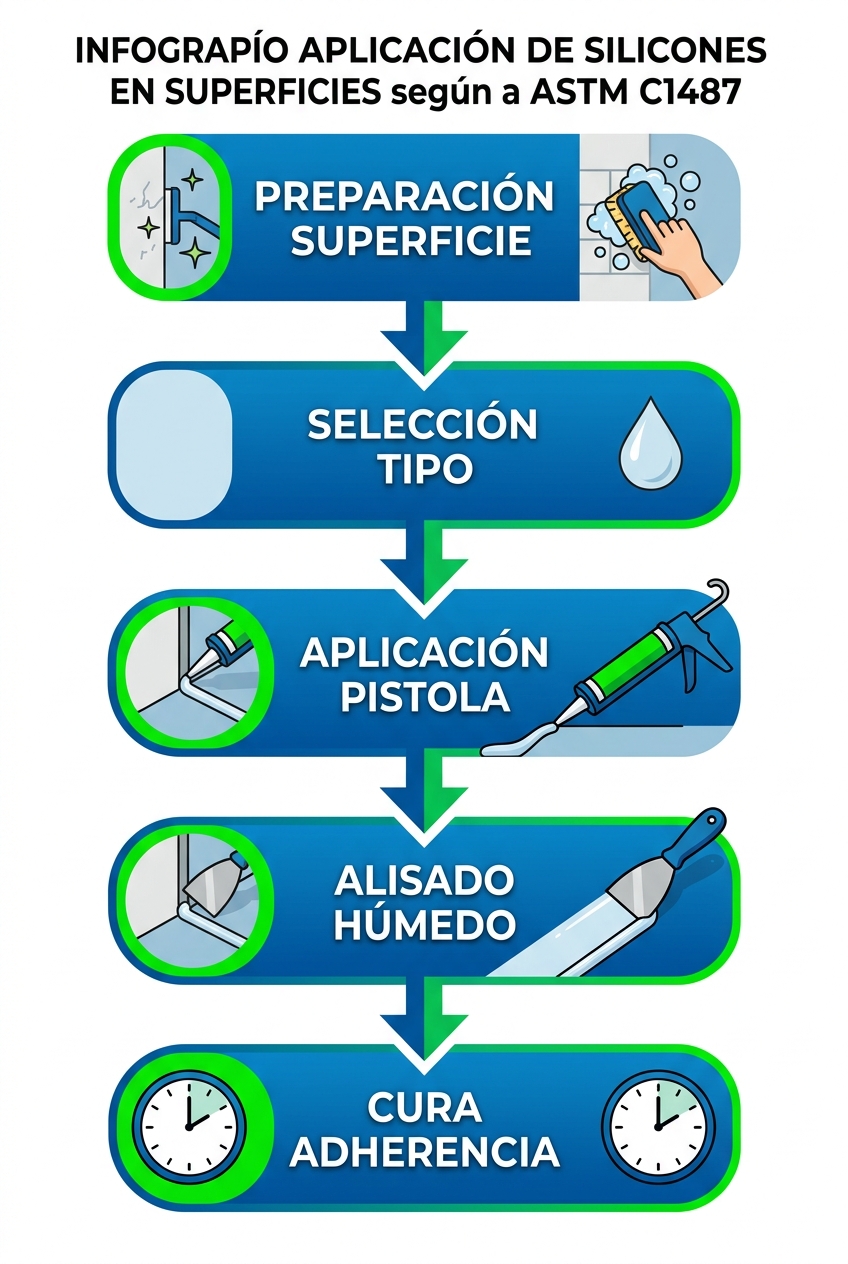 INFOGRAPÍO APLICACIÓN DE SILICONES EN SUPERFICIES según a ASTM C1487

PREPARACIÓN SUPERFICIE

SELECCIÓN TIPO

APLICACIÓN PISTOLA

ALISADO HÚMEDO

CURA ADHERENCIA