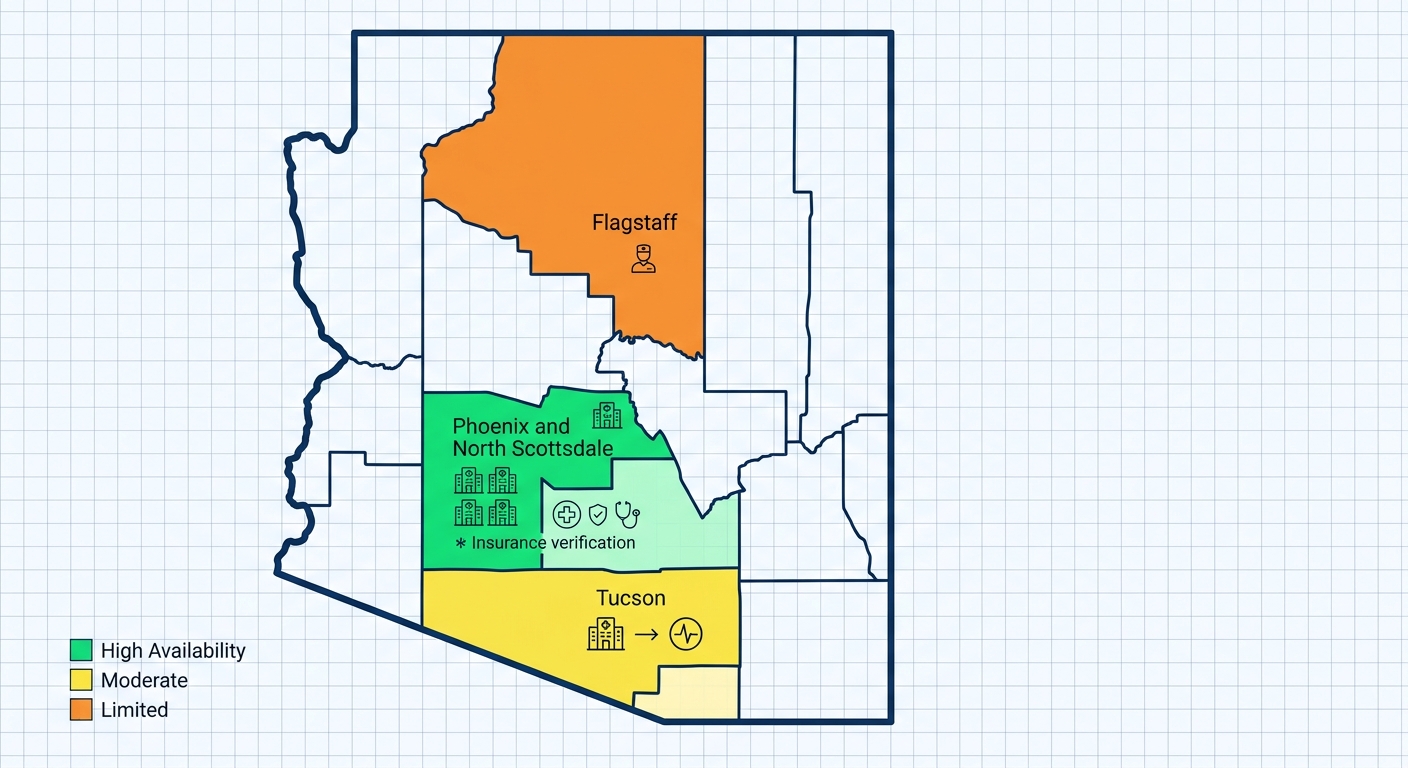 Flagstaff

Phoenix and North Scottsdale

* Insurance verification

Tucson

High Availability
Moderate
Limited