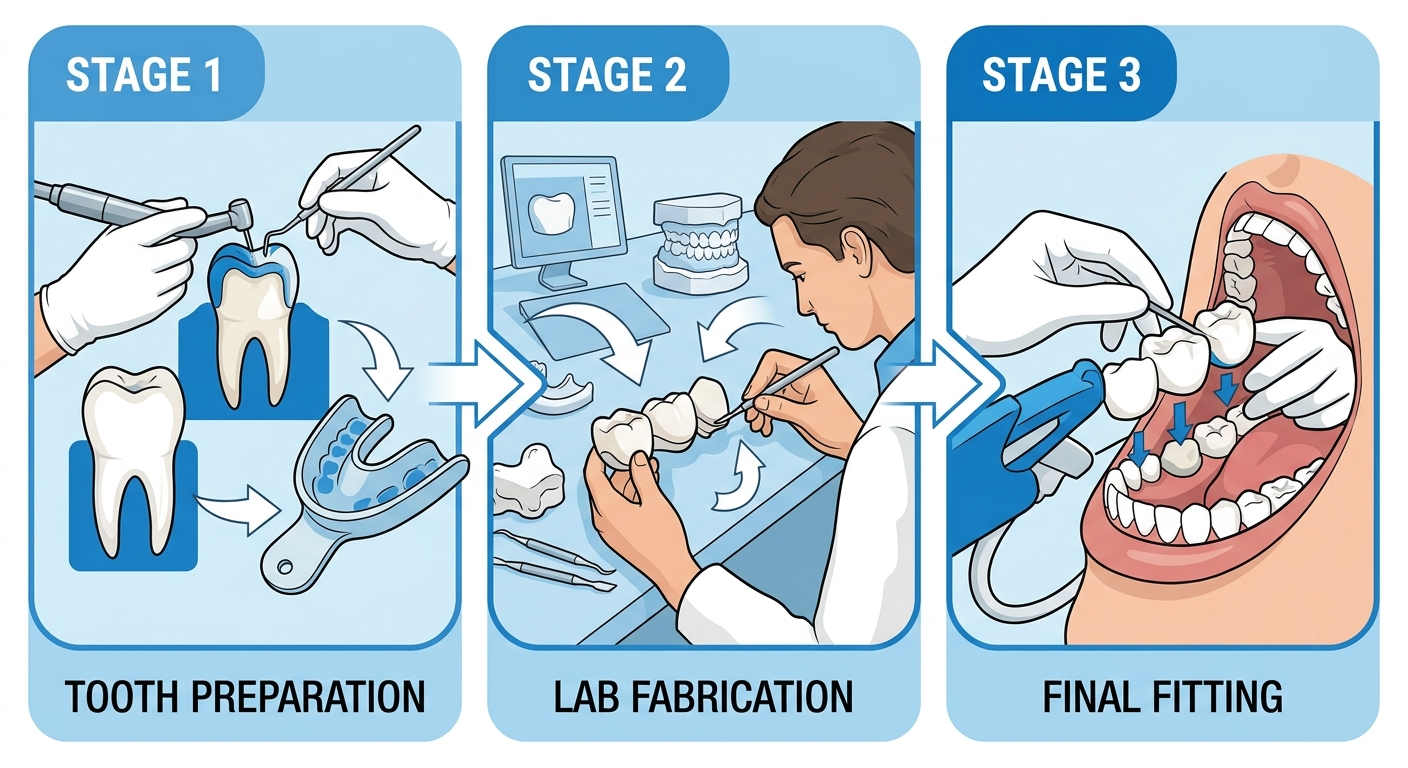 STAGE 1

TOOTH PREPARATION

STAGE 2

LAB FABRICATION

STAGE 3

FINAL FITTING