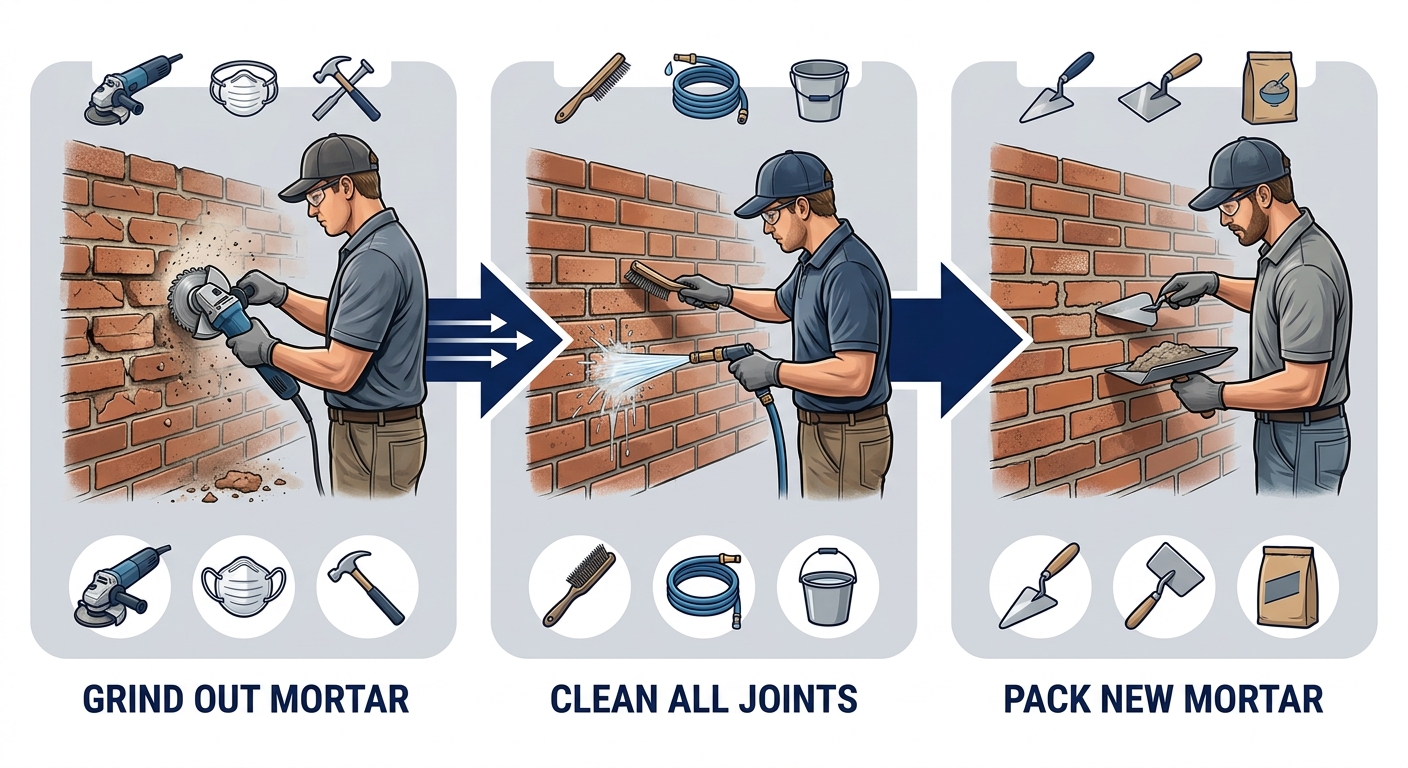 GRIND OUT MORTAR

CLEAN ALL JOINTS

PACK NEW MORTAR